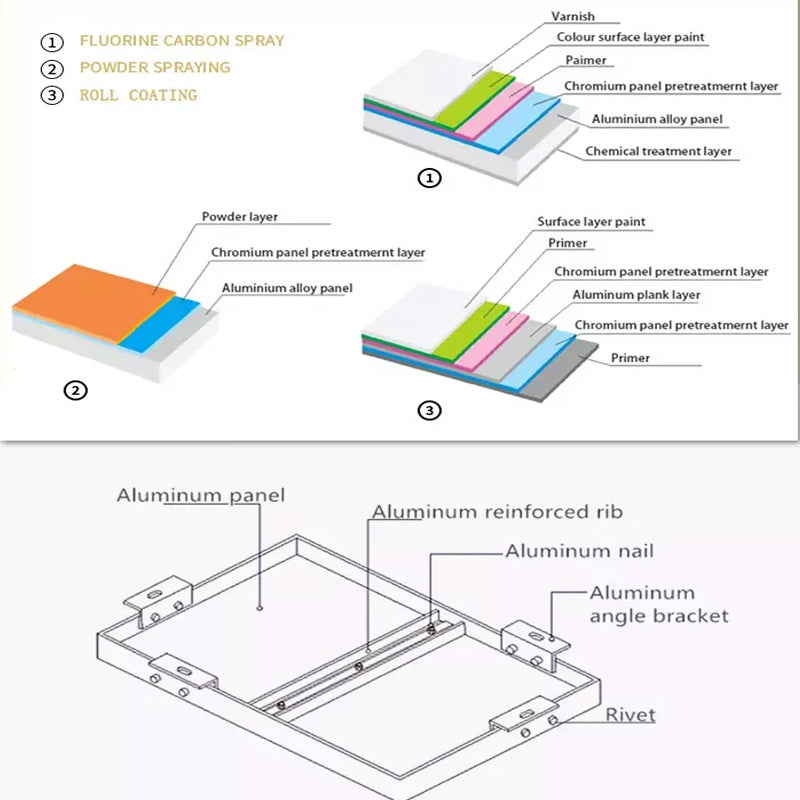 ① FLUORINE CARBON SPRAY
② POWDER SPRAYING
③ ROLL COATING

Varnish
Colour surface layer paint
Paimer
Chromium panel pretreatmernt layer
Aluminium alloy panel
Chemical treatment layer
①

Powder layer
Chromium panel pretreatmernt layer
Aluminium alloy panel
②

Surface layer paint
Primer
Chromium panel pretreatmernt layer
Aluminum plank layer
Chromium panel pretreatmernt layer
Primer
③

Aluminum panel
Aluminum reinforced rib
Aluminum nail
Aluminum angle bracket
Rivet